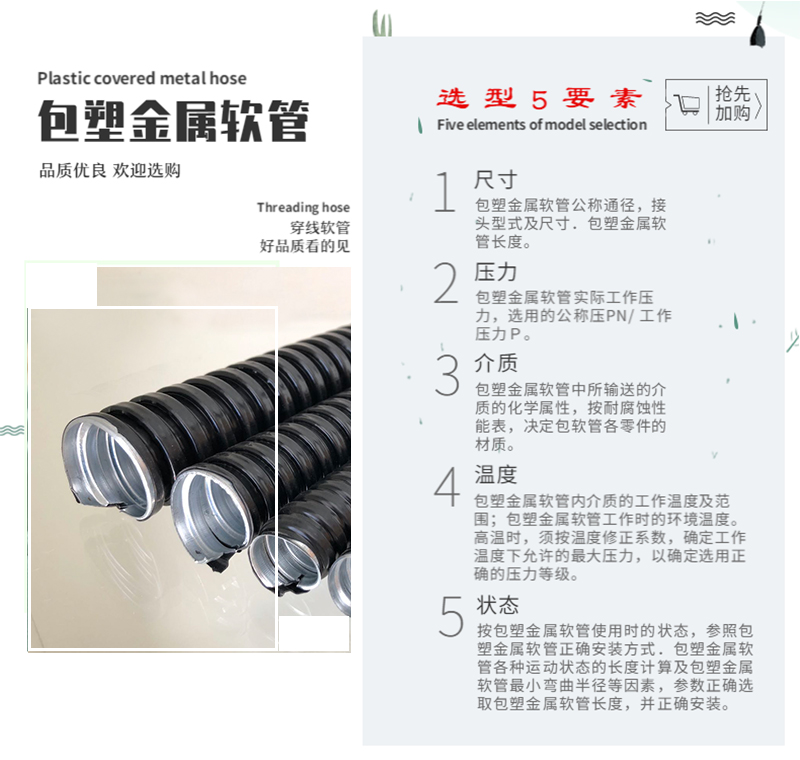 Plastic covered metal hose
包塑金属软管
品质优良 欢迎选购

Threading hose
穿线软管
好品质看的见

选型5要素
Five elements of model selection

抢先加购

1 尺寸
包塑金属软管公称通径，接头型式及尺寸．包塑金属软管长度。

2 压力
包塑金属软管实际工作压力，选用的公称压PN/ 工作压力P。

3 介质
包塑金属软管中所输送的介质的化学属性，按耐腐蚀性能表，决定包软管各零件的材质。

4 温度
包塑金属软管内介质的工作温度及范围；包塑金属软管工作时的环境温度。高温时，须按温度修正系数，确定工作温度下允许的最大压力，以确定选用正确的压力等级。

5 状态
按包塑金属软管使用时的状态，参照包塑金属软管正确安装方式．包塑金属软管各种运动状态的长度计算及包塑金属软管最小弯曲半径等因素，参数正确选取包塑金属软管长度，并正确安装。